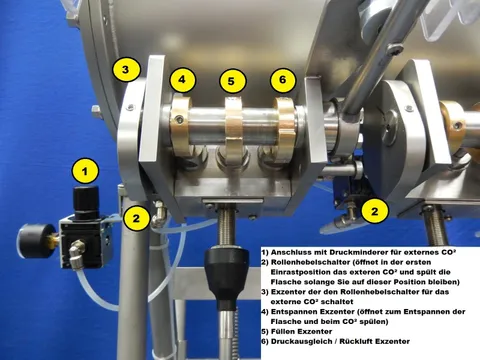 3
4
5
6
1
2
2

1) Anschluss mit Druckminderer für externes CO²
2) Rollenhebelschalter (öffnet in der ersten Einrastposition das exteren CO² und spült die Flasche solange Sie auf dieser Position bleiben)
3) Exzenter der den Rollenhebelschalter für das externe CO² schaltet
4) Entspannen Exzenter (öffnet zum Entspannen der Flasche und beim CO² spülen)
5) Füllen Exzenter
6) Druckausgleich / Rückluft Exzenter